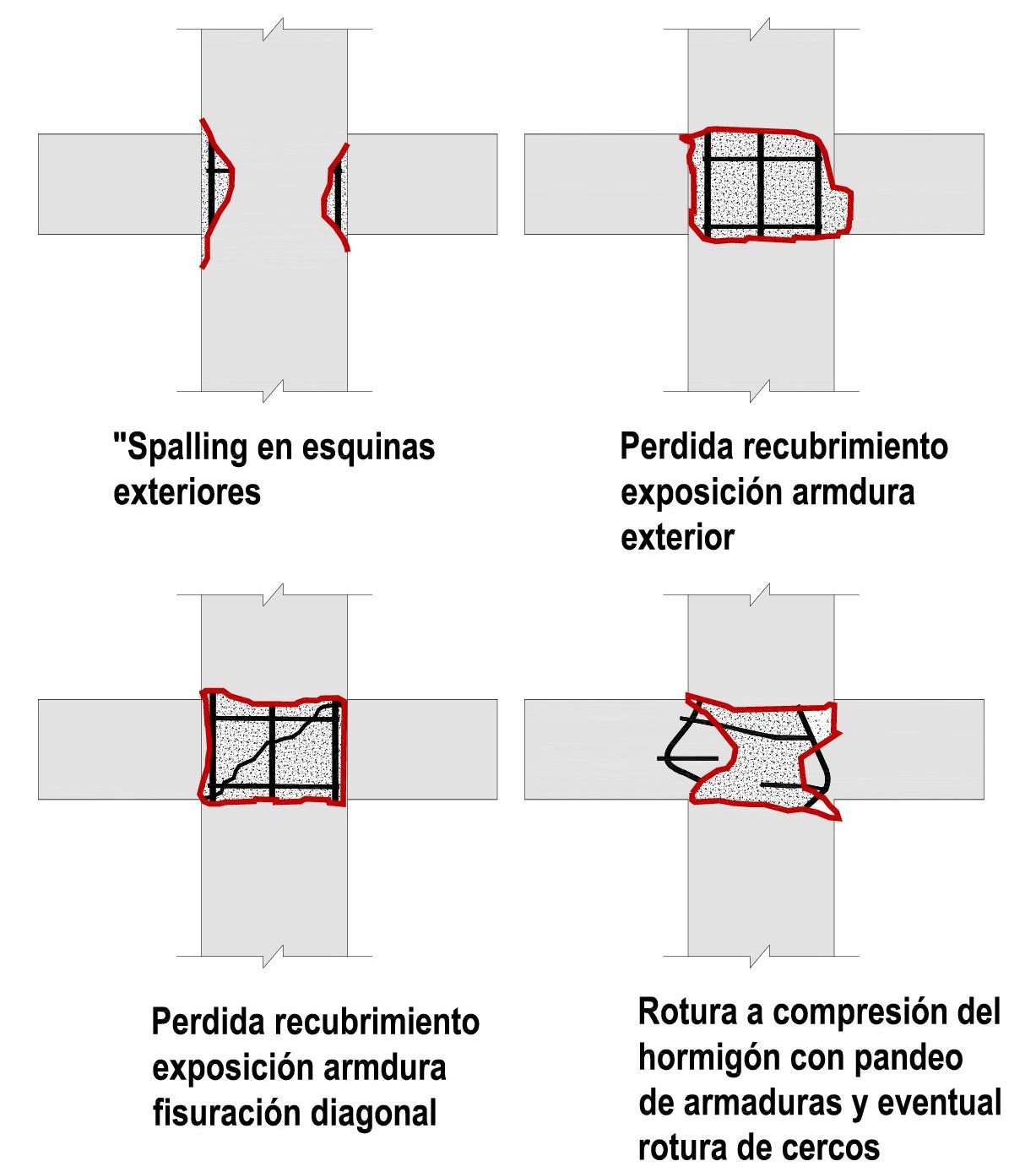 "Spalling en esquinas exteriores

Perdida recubrimiento exposición armdura exterior

Perdida recubrimiento exposición armdura fisuración diagonal

Rotura a compresión del hormigón con pandeo de armaduras y eventual rotura de cercos